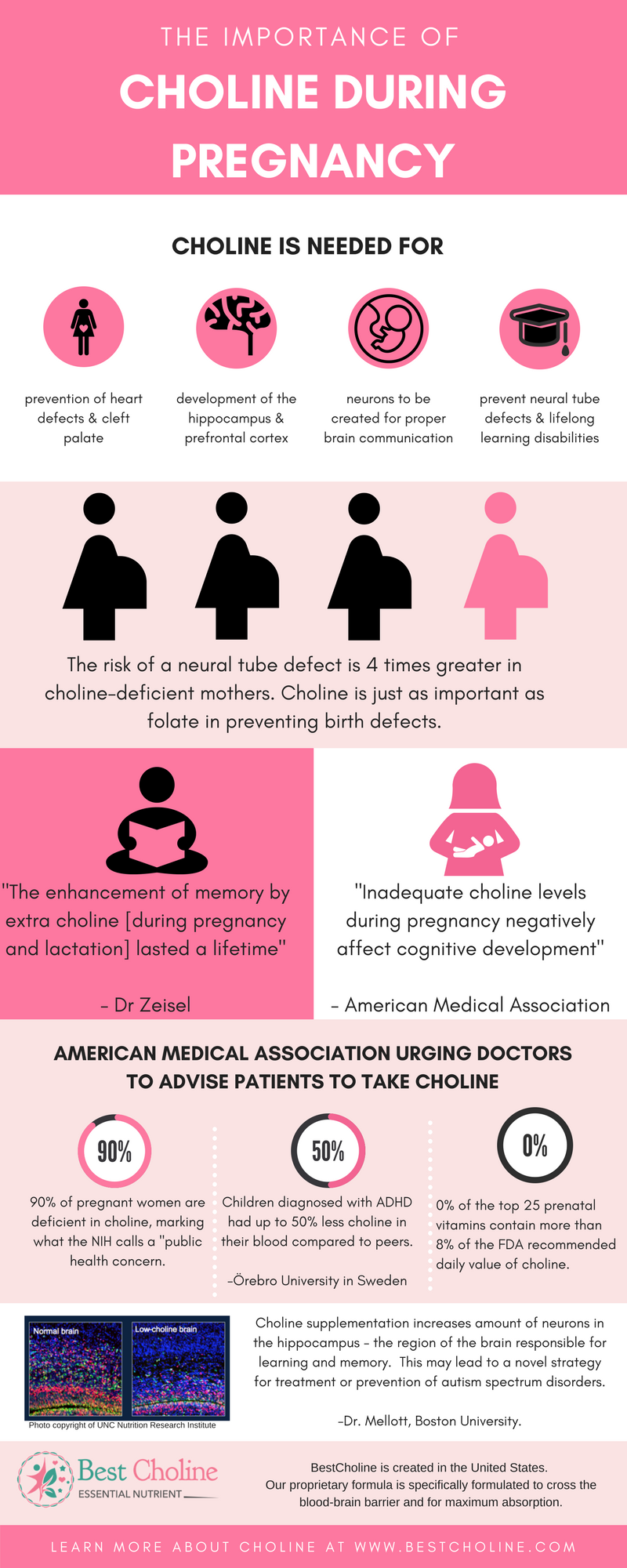 THE IMPORTANCE OF
CHOLINE DURING PREGNANCY

CHOLINE IS NEEDED FOR

prevention of heart defects & cleft palate

development of the hippocampus & prefrontal cortex

neurons to be created for proper brain communication

prevent neural tube defects & lifelong learning disabilities

The risk of a neural tube defect is 4 times greater in choline-deficient mothers. Choline is just as important as folate in preventing birth defects.

"The enhancement of memory by extra choline [during pregnancy and lactation] lasted a lifetime"

– Dr Zeisel

"Inadequate choline levels during pregnancy negatively affect cognitive development"

– American Medical Association

AMERICAN MEDICAL ASSOCIATION URGING DOCTORS TO ADVISE PATIENTS TO TAKE CHOLINE

90%

90% of pregnant women are deficient in choline, marking what the NIH calls a "public health concern.

50%

Children diagnosed with ADHD had up to 50% less choline in their blood compared to peers.

-Örebro University in Sweden

0%

0% of the top 25 prenatal vitamins contain more than 8% of the FDA recommended daily value of choline.

Normal brain

Low-choline brain

Photo copyright of UNC Nutrition Research Institute

Choline supplementation increases amount of neurons in the hippocampus – the region of the brain responsible for learning and memory. This may lead to a novel strategy for treatment or prevention of autism spectrum disorders.

-Dr. Mellott, Boston University.

Best Choline
ESSENTIAL NUTRIENT

BestCholine is created in the United States.
Our proprietary formula is specifically formulated to cross the blood-brain barrier and for maximum absorption.

LEARN MORE ABOUT CHOLINE AT WWW.BESTCHOLINE.COM